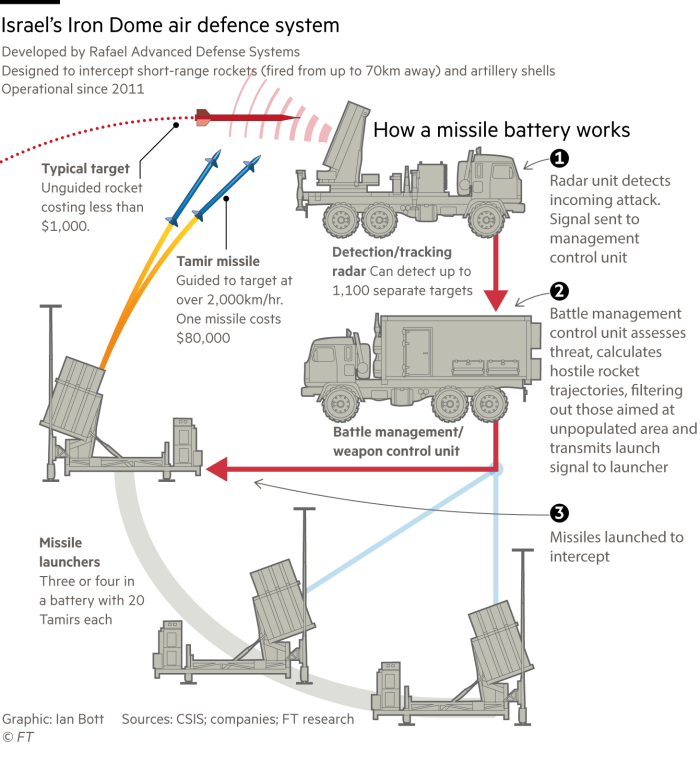 Israel's Iron Dome air defence system

Developed by Rafael Advanced Defense Systems
Designed to intercept short-range rockets (fired from up to 70km away) and artillery shells
Operational since 2011

How a missile battery works

Typical target
Unguided rocket costing less than $1,000.

Tamir missile
Guided to target at over 2,000km/hr. One missile costs $80,000

Detection/tracking radar Can detect up to 1,100 separate targets

1
Radar unit detects incoming attack. Signal sent to management control unit

2
Battle management control unit assesses threat, calculates hostile rocket trajectories, filtering out those aimed at unpopulated area and transmits launch signal to launcher

Battle management/ weapon control unit

3
Missiles launched to intercept

Missile launchers
Three or four in a battery with 20 Tamirs each

Graphic: Ian Bott Sources: CSIS; companies; FT research
© FT